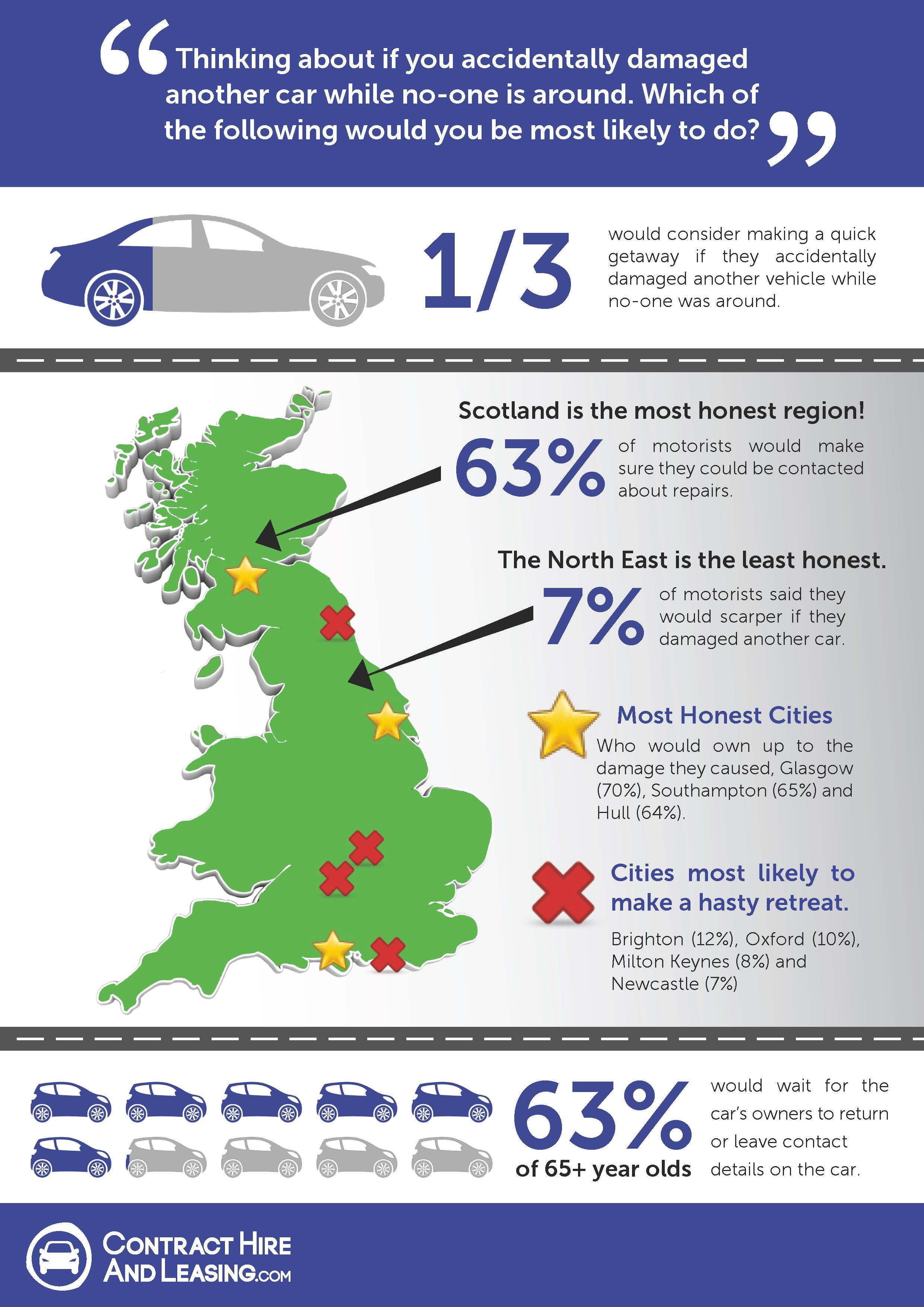 “Thinking about if you accidentally damaged another car while no-one is around. Which of the following would you be most likely to do?”

1/3

would consider making a quick getaway if they accidentally damaged another vehicle while no-one was around.

Scotland is the most honest region!

63%

of motorists would make sure they could be contacted about repairs.

The North East is the least honest.

7%

of motorists said they would scarper if they damaged another car.

Most Honest Cities

Who would own up to the damage they caused, Glasgow (70%), Southampton (65%) and Hull (64%).

Cities most likely to make a hasty retreat.

Brighton (12%), Oxford (10%), Milton Keynes (8%) and Newcastle (7%)

63%

of 65+ year olds

would wait for the car's owners to return or leave contact details on the car.

CONTRACT HIRE AND LEASING.COM